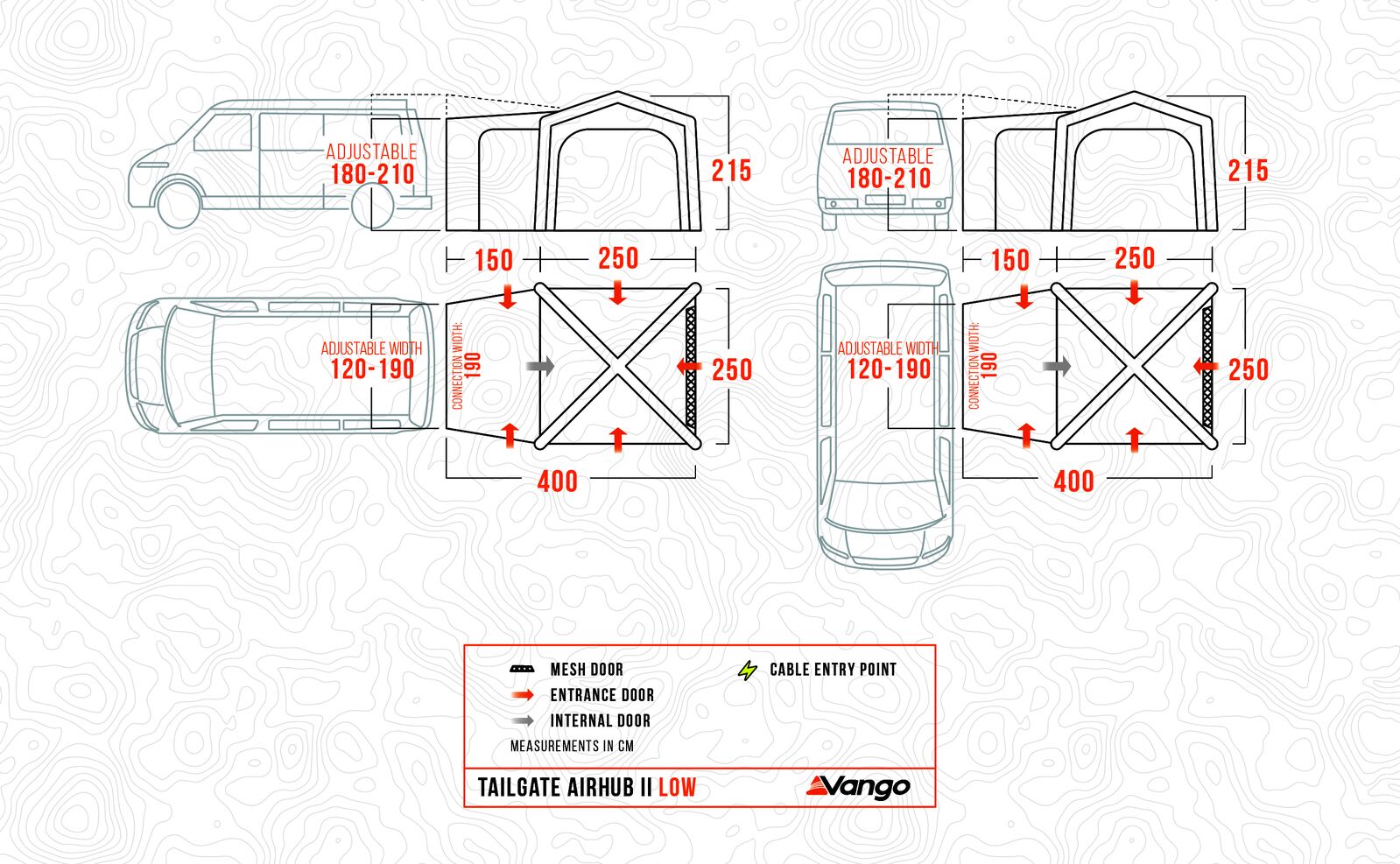 ADJUSTABLE
180-210

215

150 250

ADJUSTABLE WIDTH
120-190

CONNECTION WIDTH:
190

250

400

ADJUSTABLE
180-210

215

150 250

ADJUSTABLE WIDTH
120-190

CONNECTION WIDTH:
190

250

400

MESH DOOR
ENTRANCE DOOR
INTERNAL DOOR
CABLE ENTRY POINT
MEASUREMENTS IN CM

TAILGATE AIRHUB II LOW

Vango